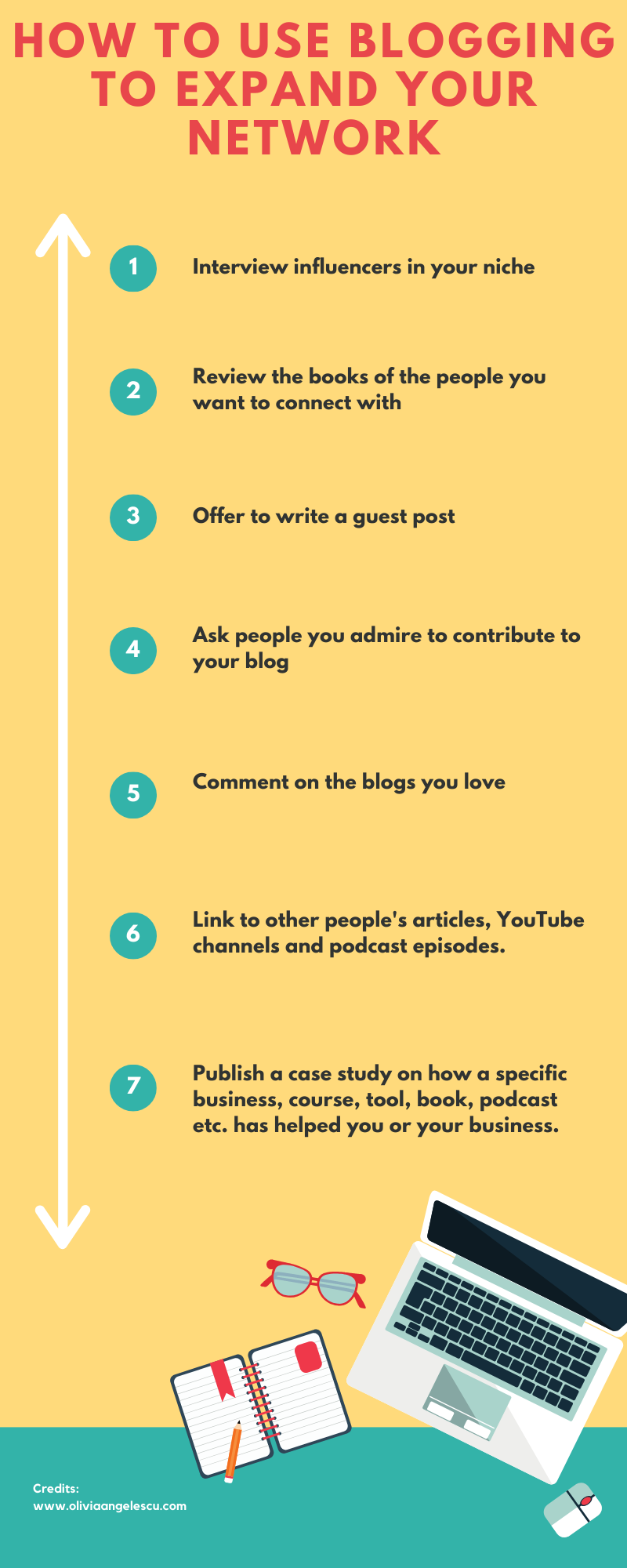 HOW TO USE BLOGGING TO EXPAND YOUR NETWORK

1 Interview influencers in your niche

2 Review the books of the people you want to connect with

3 Offer to write a guest post

4 Ask people you admire to contribute to your blog

5 Comment on the blogs you love

6 Link to other people's articles, YouTube channels and podcast episodes.

7 Publish a case study on how a specific business, course, tool, book, podcast etc. has helped you or your business.

Credits:
www.oliviaangelescu.com